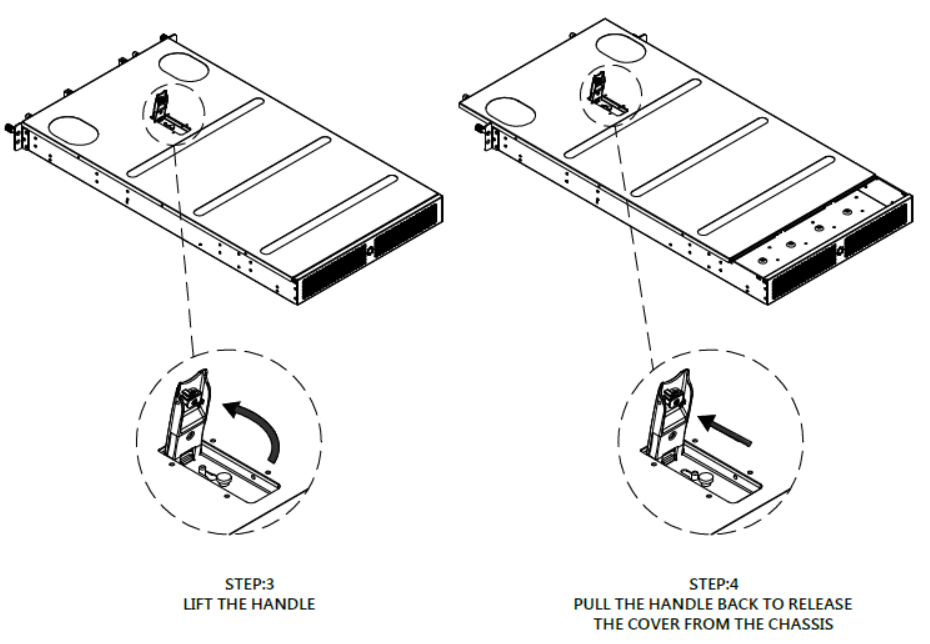 STEP:3
LIFT THE HANDLE

STEP:4
PULL THE HANDLE BACK TO RELEASE THE COVER FROM THE CHASSIS