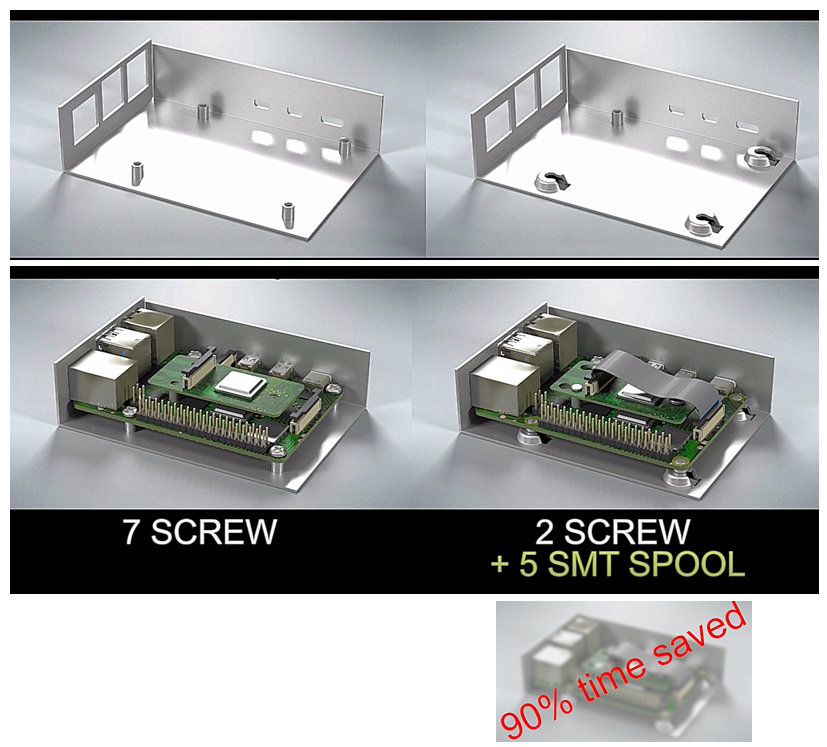 7 SCREW

2 SCREW
+ 5 SMT SPOOL

90% time saved